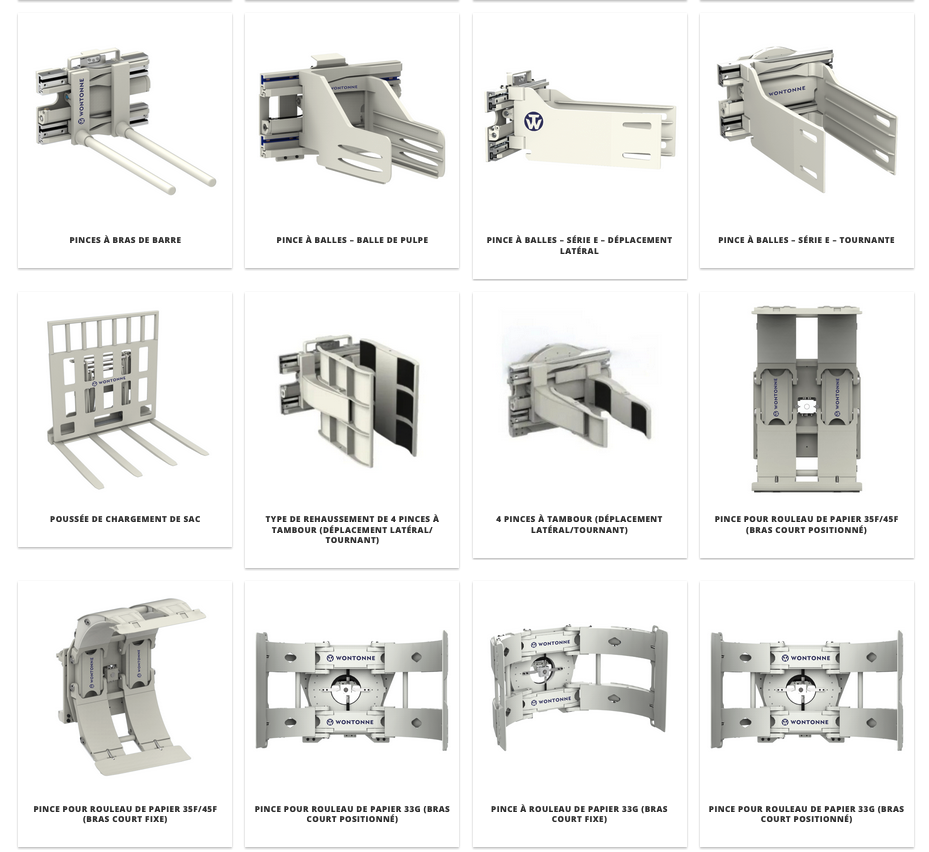 WONTONNE

PINCES À BRAS DE BARRE

WONTONNE

PINCE À BALLES – BALLE DE PULPE

PINCE À BALLES – SÉRIE E – DÉPLACEMENT LATÉRAL

WONTONNE

PINCE À BALLES – SÉRIE E – TOURNANTE

WONTONNE

POUSSÉE DE CHARGEMENT DE SAC

TYPE DE REHAUSSEMENT DE 4 PINCES À TAMBOUR (DÉPLACEMENT LATÉRAL/ TOURNANT)

4 PINCES À TAMBOUR (DÉPLACEMENT LATÉRAL/TOURNANT)

WONTONNE

WONTONNE

PINCE POUR ROULEAU DE PAPIER 35F/45F (BRAS COURT POSITIONNÉ)

WONTONNE

WONTONNE

PINCE POUR ROULEAU DE PAPIER 35F/45F (BRAS COURT FIXE)

WONTONNE

WONTONNE

PINCE POUR ROULEAU DE PAPIER 33G (BRAS COURT POSITIONNÉ)

WONTONNE

WONTONNE

PINCE À ROULEAU DE PAPIER 33G (BRAS COURT FIXE)

WONTONNE

WONTONNE

PINCE POUR ROULEAU DE PAPIER 33G (BRAS COURT POSITIONNÉ)